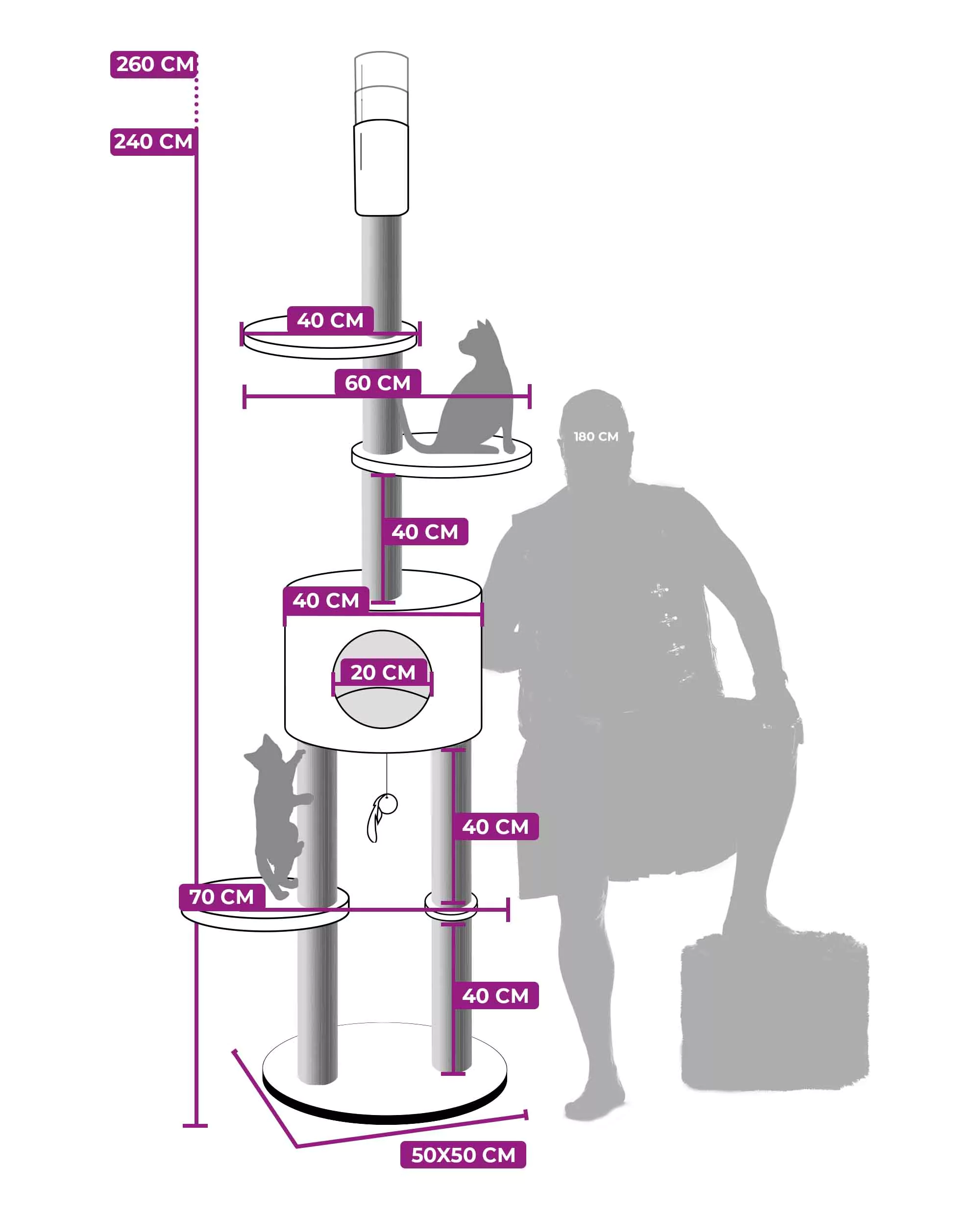 260 CM
240 CM
40 CM
60 CM
180 CM
40 CM
40 CM
20 CM
40 CM
70 CM
40 CM
50X50 CM