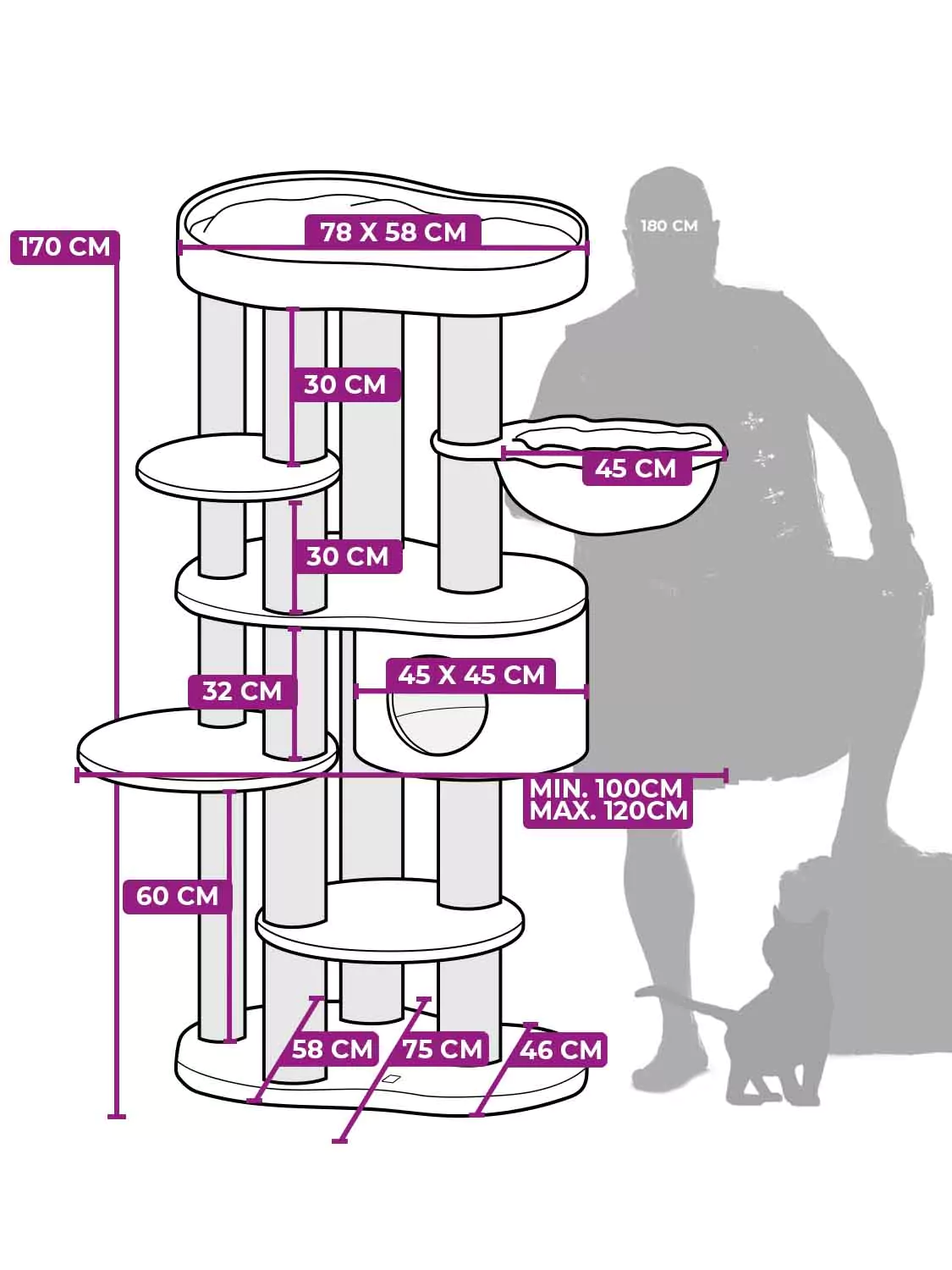 170 CM

78 X 58 CM

180 CM

30 CM

45 CM

30 CM

45 X 45 CM

32 CM

MIN. 100CM
MAX. 120CM

60 CM

58 CM

75 CM

46 CM